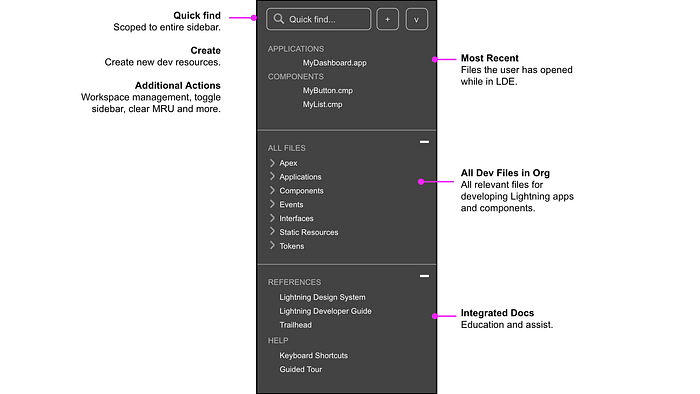 Quick find
Scoped to entire sidebar.

Create
Create new dev resources.

Additional Actions
Workspace management, toggle sidebar, clear MRU and more.

Quick find...

+

v

APPLICATIONS
MyDashboard.app
COMPONENTS
MyButton.cmp
MyList.cmp

ALL FILES
Apex
Applications
Components
Events
Interfaces
Static Resources
Tokens

REFERENCES
Lightning Design System
Lightning Developer Guide
Trailhead
HELP
Keyboard Shortcuts
Guided Tour

Most Recent
Files the user has opened while in LDE.

All Dev Files in Org
All relevant files for developing Lightning apps and components.

Integrated Docs
Education and assist.